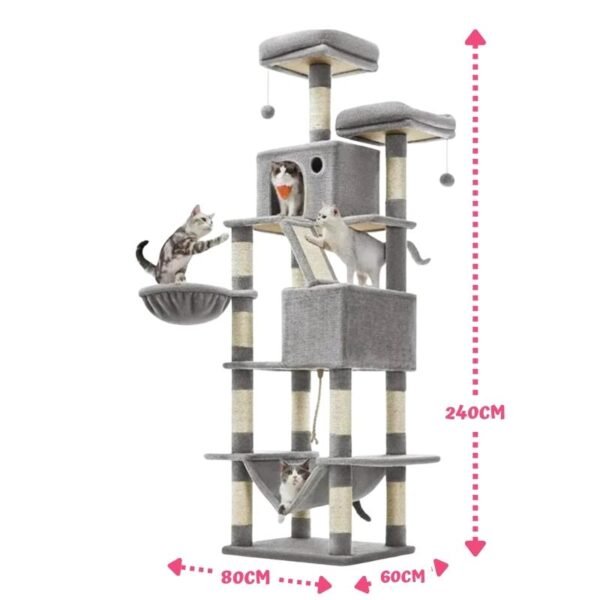 240CM

80CM

60CM