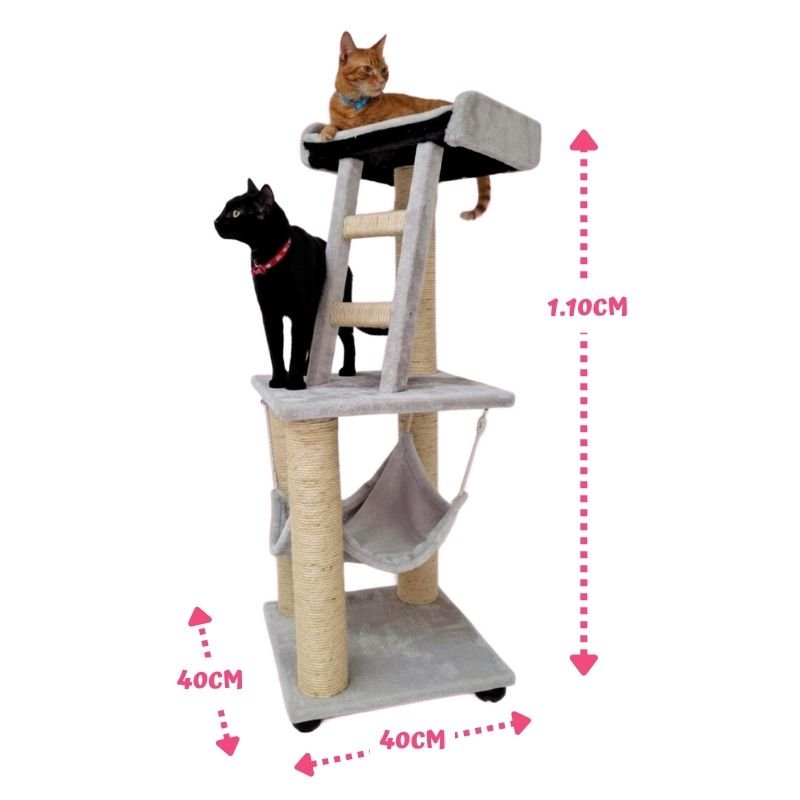 1.10CM

40CM

40CM